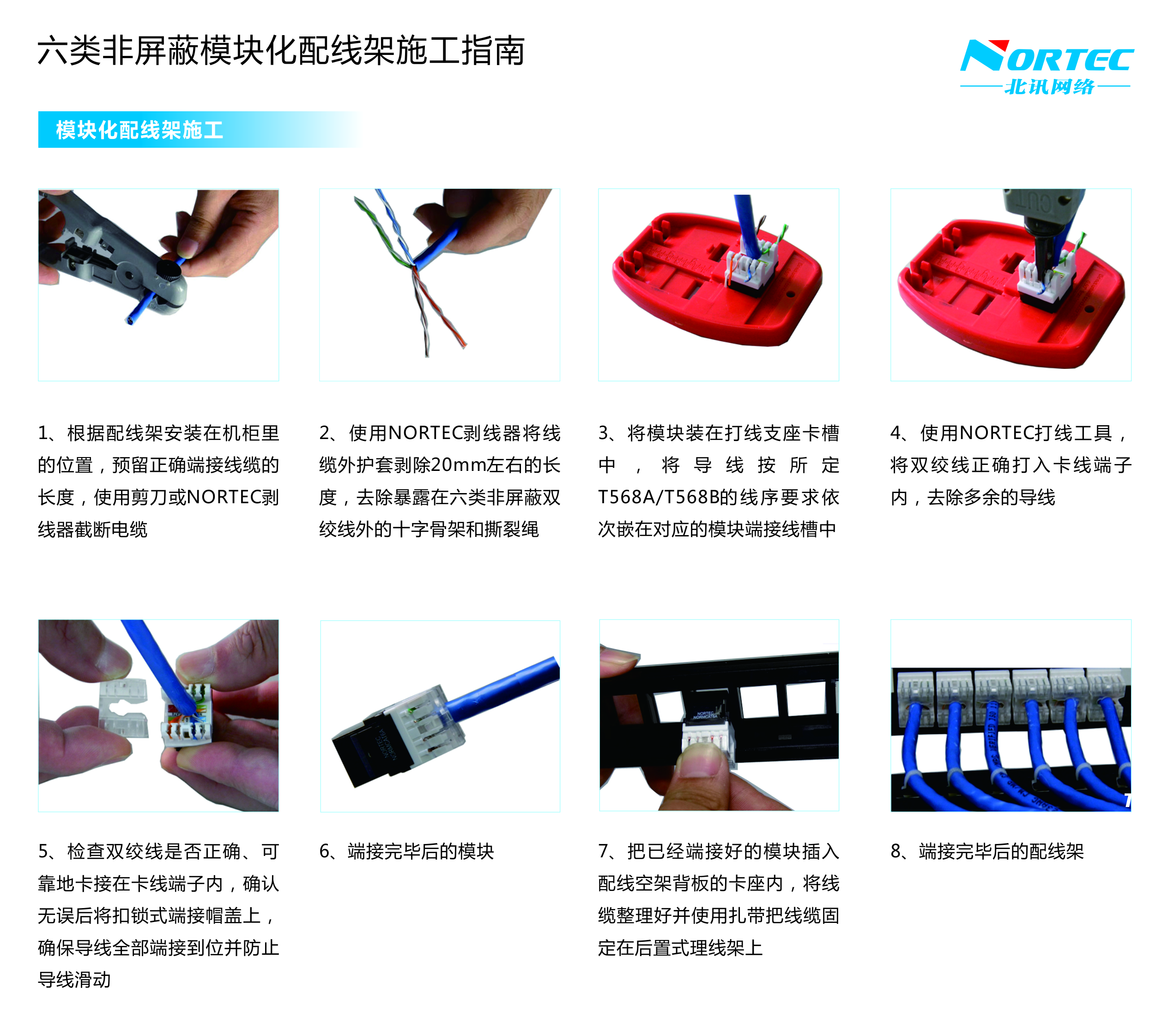 六类非屏蔽模块化配线架施工指南

NORTEC
北讯网络

模块化配线架施工

1、根据配线架安装在机柜里的位置，预留正确端接线缆的长度，使用剪刀或NORTEC剥线器截断电缆

2、使用NORTEC剥线器将线缆外护套剥除20mm左右的长度，去除暴露在六类非屏蔽双绞线外的十字骨架和撕裂绳

3、将模块装在打线支座卡槽中，将导线按所定T568A/T568B的线序要求依次嵌在对应的模块端接线槽中

4、使用NORTEC打线工具，将双绞线正确打入卡线端子内，去除多余的导线

5、检查双绞线是否正确、可靠地卡接在卡线端子内，确认无误后将扣锁式端接帽盖上，确保导线全部端接到位并防止导线滑动

6、端接完毕后的模块

7、把已经端接好的模块插入配线空架背板的卡座内，将线缆整理好并使用扎带把线缆固定在后置式理线架上

8、端接完毕后的配线架