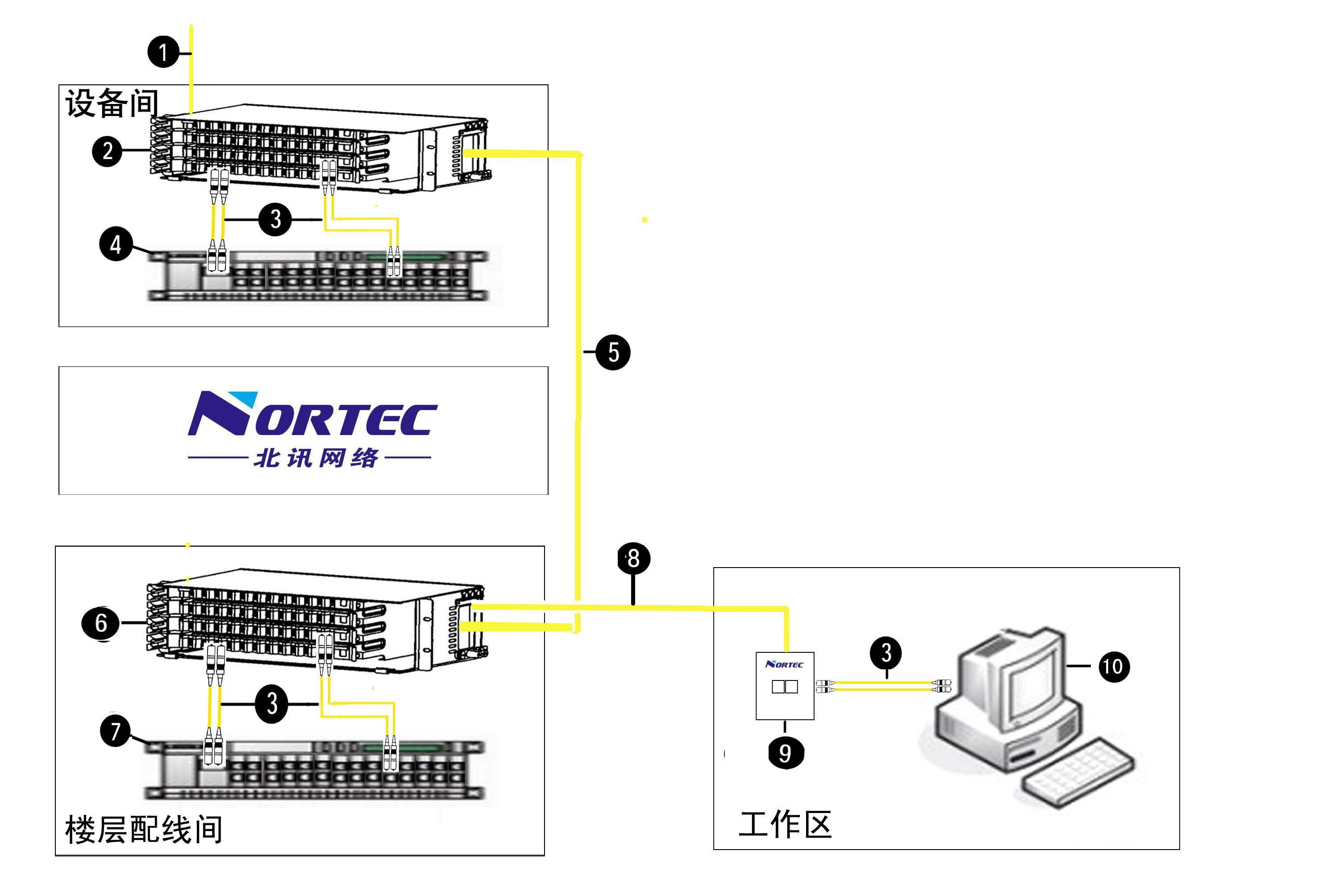 1
设备间
2
3
4
5
NORTEC
北讯网络
8
6
3
7
楼层配线间
NORTEC
3
10
9
工作区