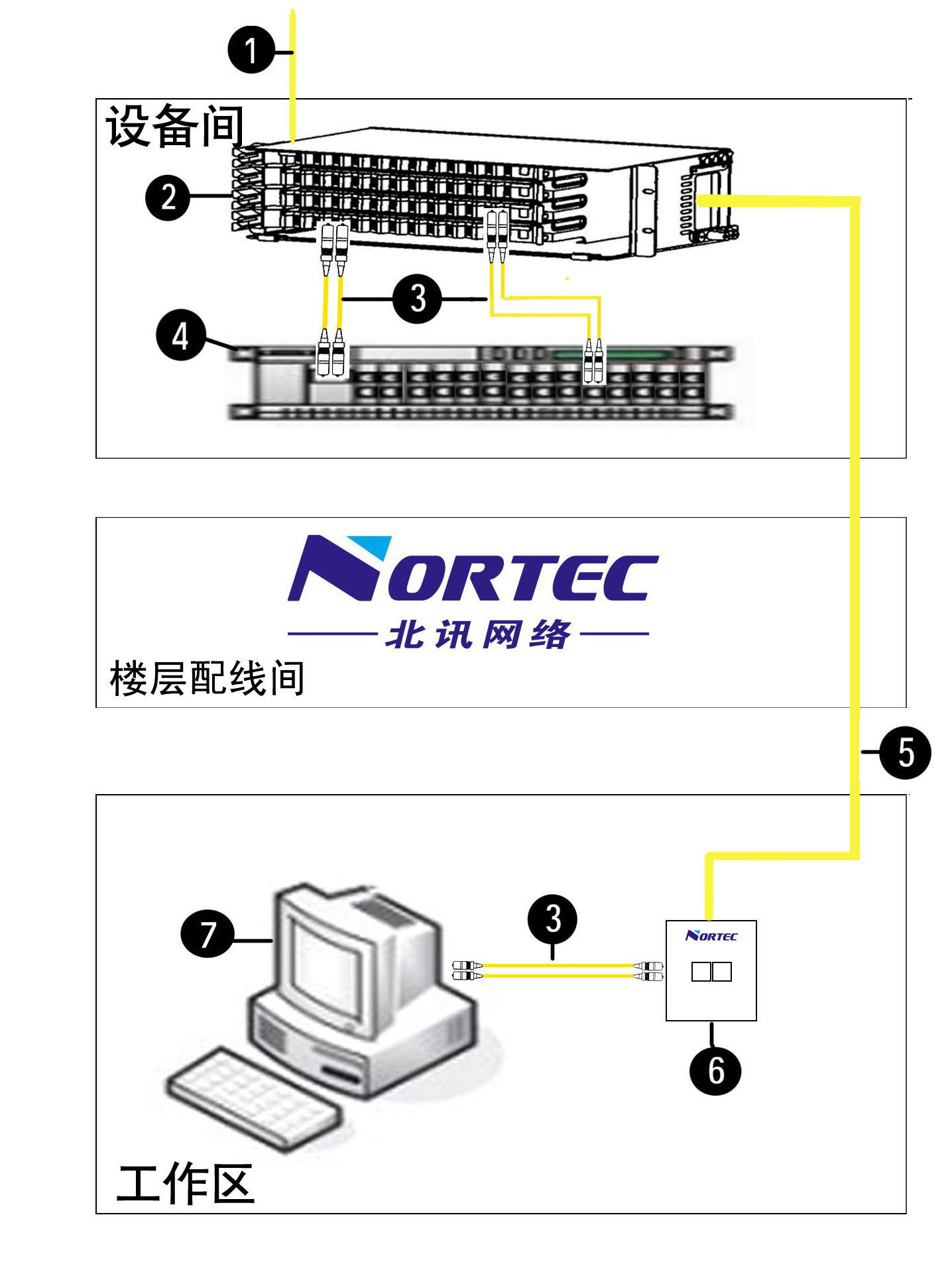 1

设备间

2

3

4

NORTEC
北讯网络

楼层配线间

5

7

3

NORTEC

6

工作区